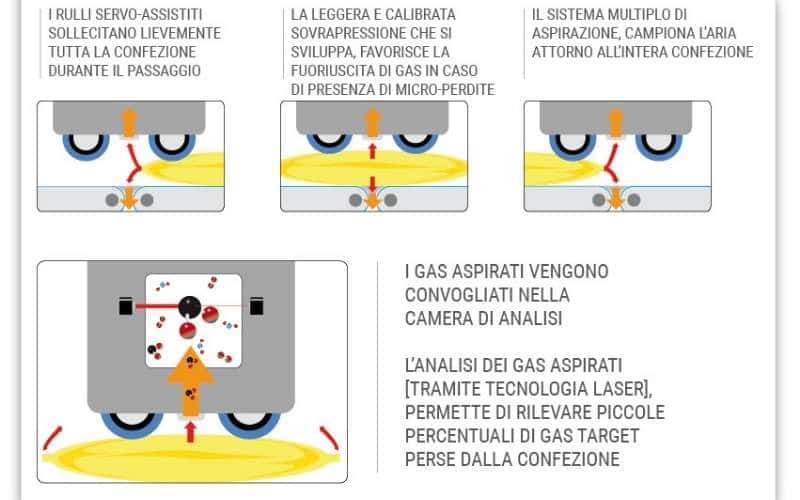 I RULLI SERVO-ASSISTITI SOLLECITANO LIEVEMENTE TUTTA LA CONFEZIONE DURANTE IL PASSAGGIO

LA LEGGERA E CALIBRATA SOVRAPRESSIONE CHE SI SVILUPPA, FAVORISCE LA FUORIUSCITA DI GAS IN CASO DI PRESENZA DI MICRO-PERDITE

IL SISTEMA MULTIPLO DI ASPIRAZIONE, CAMPIONA L'ARIA ATTORNO ALL'INTERA CONFEZIONE

I GAS ASPIRATI VENGONO CONVOGLIATI NELLA CAMERA DI ANALISI

L'ANALISI DEI GAS ASPIRATI [TRAMITE TECNOLOGIA LASER], PERMETTE DI RILEVARE PICCOLE PERCENTUALI DI GAS TARGET PERSE DALLA CONFEZIONE